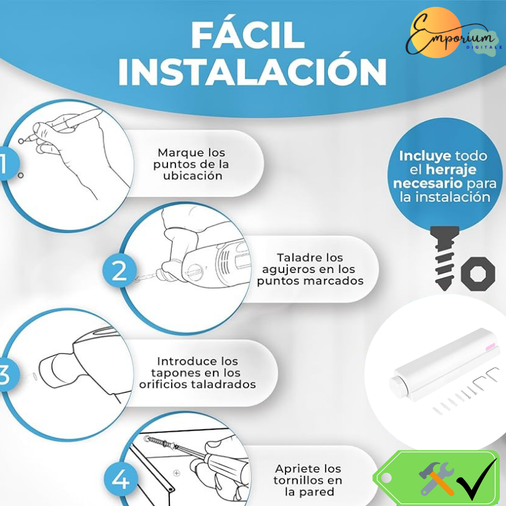 FÁCIL INSTALACIÓN

Emporium DIGITALE

1
Marque los puntos de la ubicación

Incluye todo el herraje necesario para la instalación

2
Taladre los agujeros en los puntos marcados

3
Introduce los tapones en los orificios taladrados

4
Apriete los tornillos en la pared